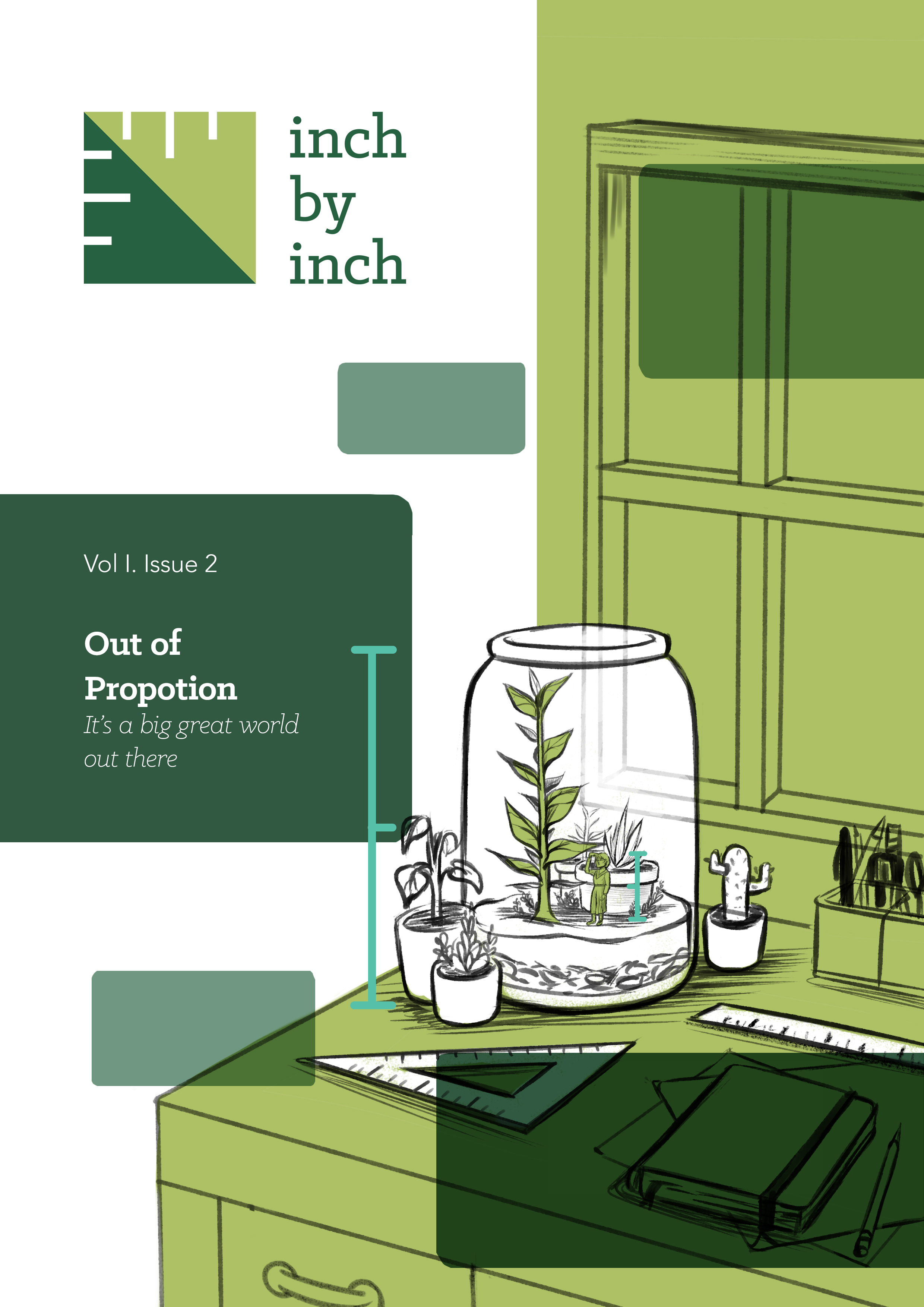 inch
by
inch

Vol I. Issue 2

Out of Propotion

It's a big great world out there